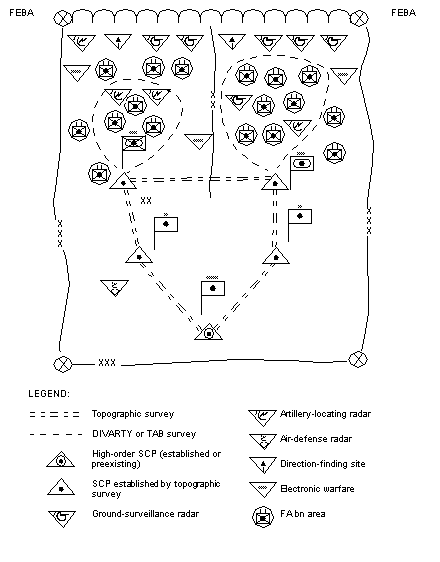 FEBA

FEBA

XX

XX

XXX

XXX

XXX

LEGEND:

Topographic survey

DIVARTY or TAB survey

High-order SCP (established or preexisting)

SCP established by topographic survey

Ground-surveillance radar

Artillery-locating radar

Air-defense radar

Direction-finding site

Electronic warfare

FA bn area